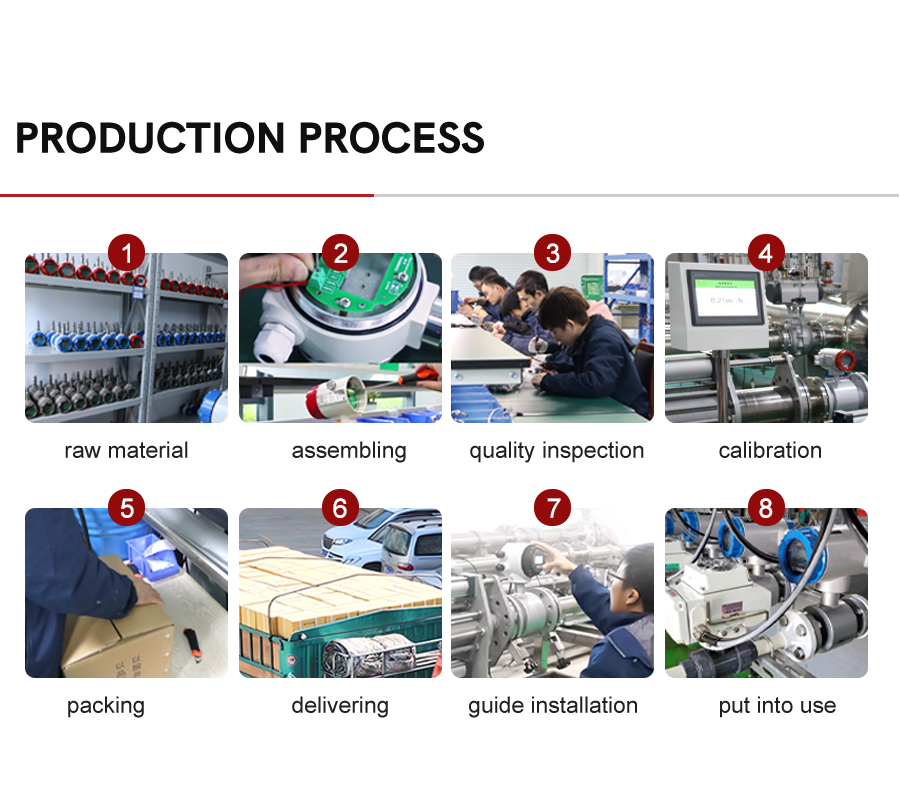 PRODUCTION PROCESS

1
raw material

2
assembling

3
quality inspection

4
0.21m³/h
calibration

5
packing

6
delivering

7
guide installation

8
put into use