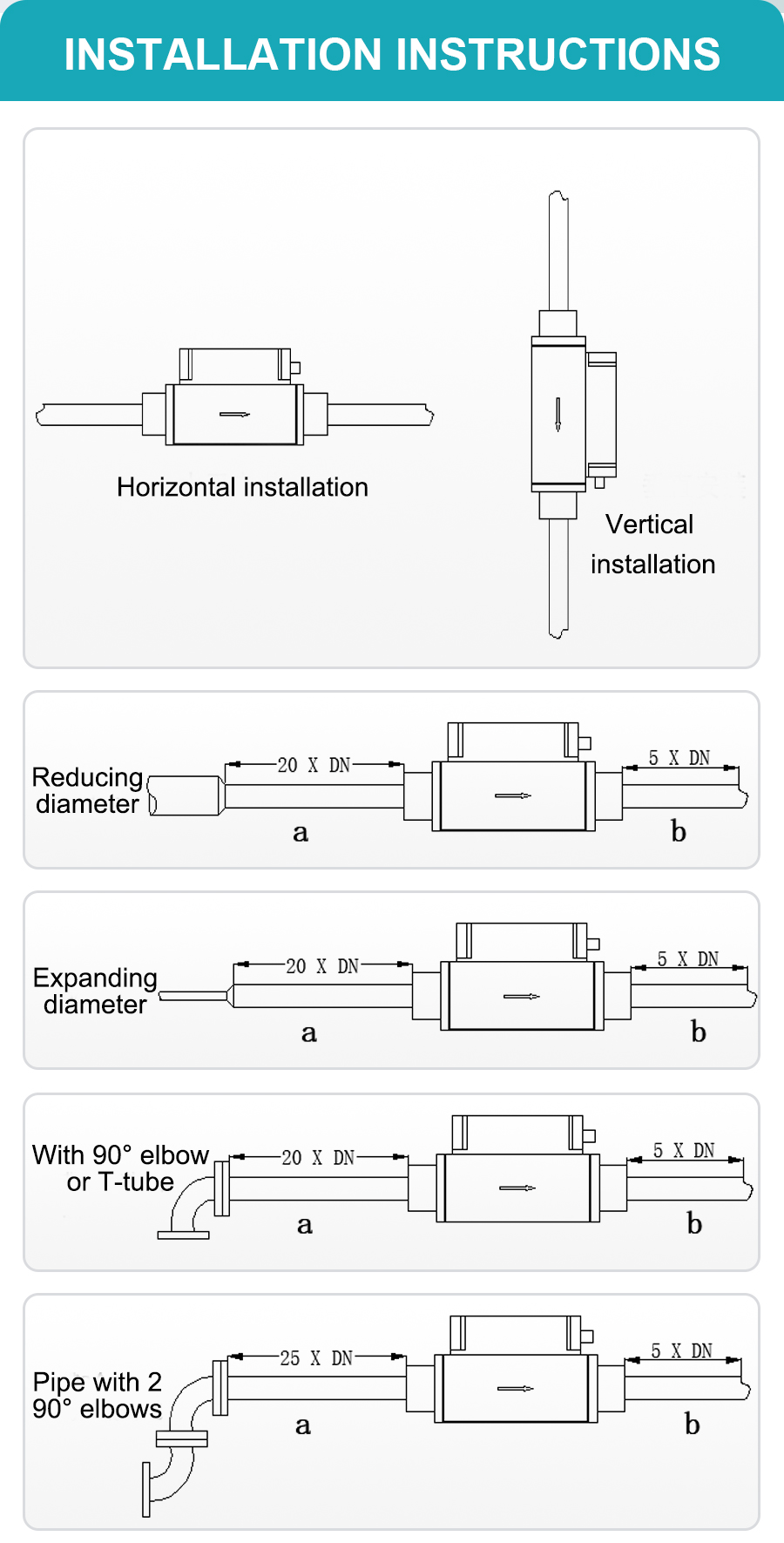 INSTALLATION INSTRUCTIONS

Horizontal installation

Vertical installation

Reducing diameter
20 X DN
5 X DN
a
b

Expanding diameter
20 X DN
5 X DN
a
b

With 90° elbow or T-tube
20 X DN
5 X DN
a
b

Pipe with 2 90° elbows
25 X DN
5 X DN
a
b